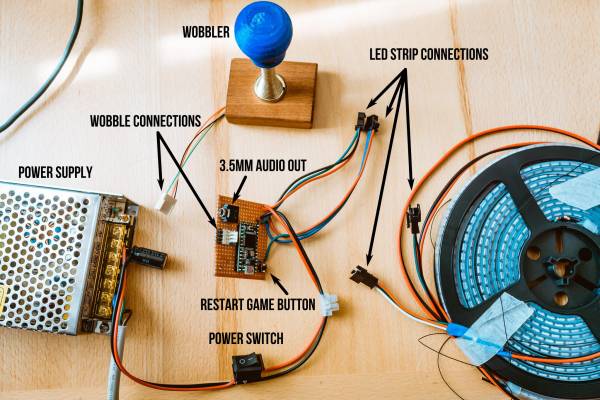 WOBBLER

LED STRIP CONNECTIONS

WOBBLE CONNECTIONS

3.5MM AUDIO OUT

POWER SUPPLY

RESTART GAME BUTTON

POWER SWITCH